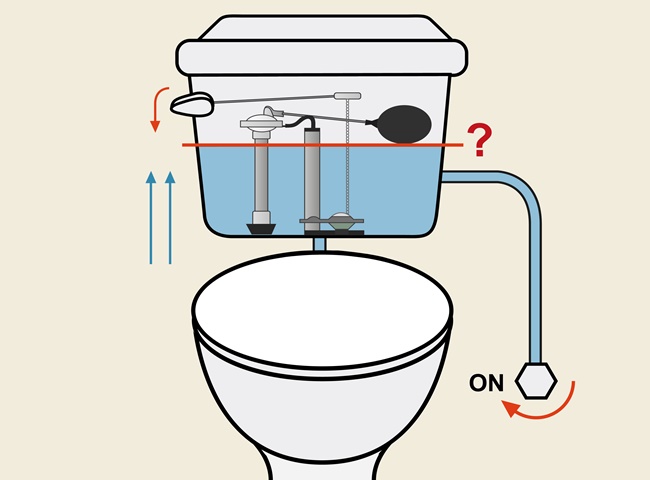 ?

ON